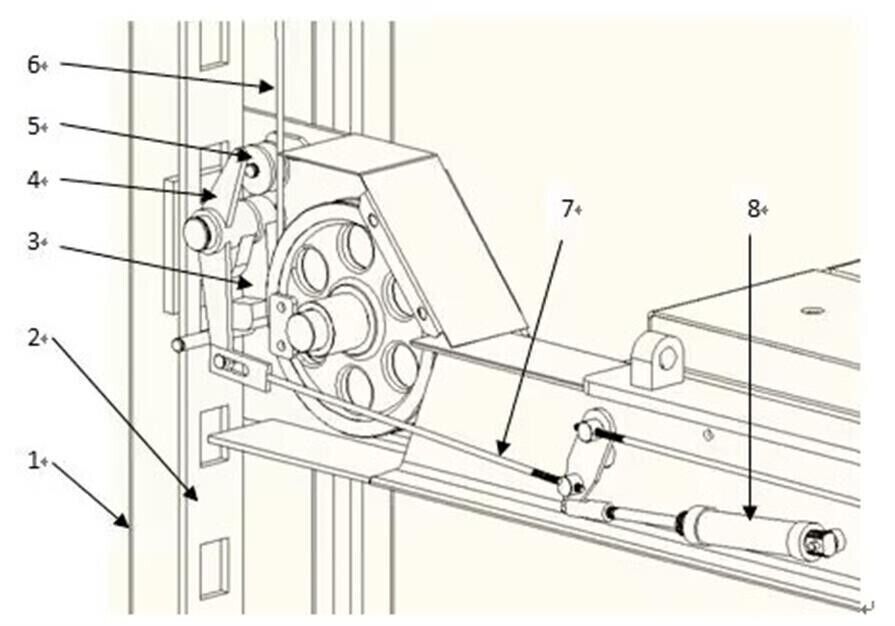 6
5
4
3
2
1
7
8